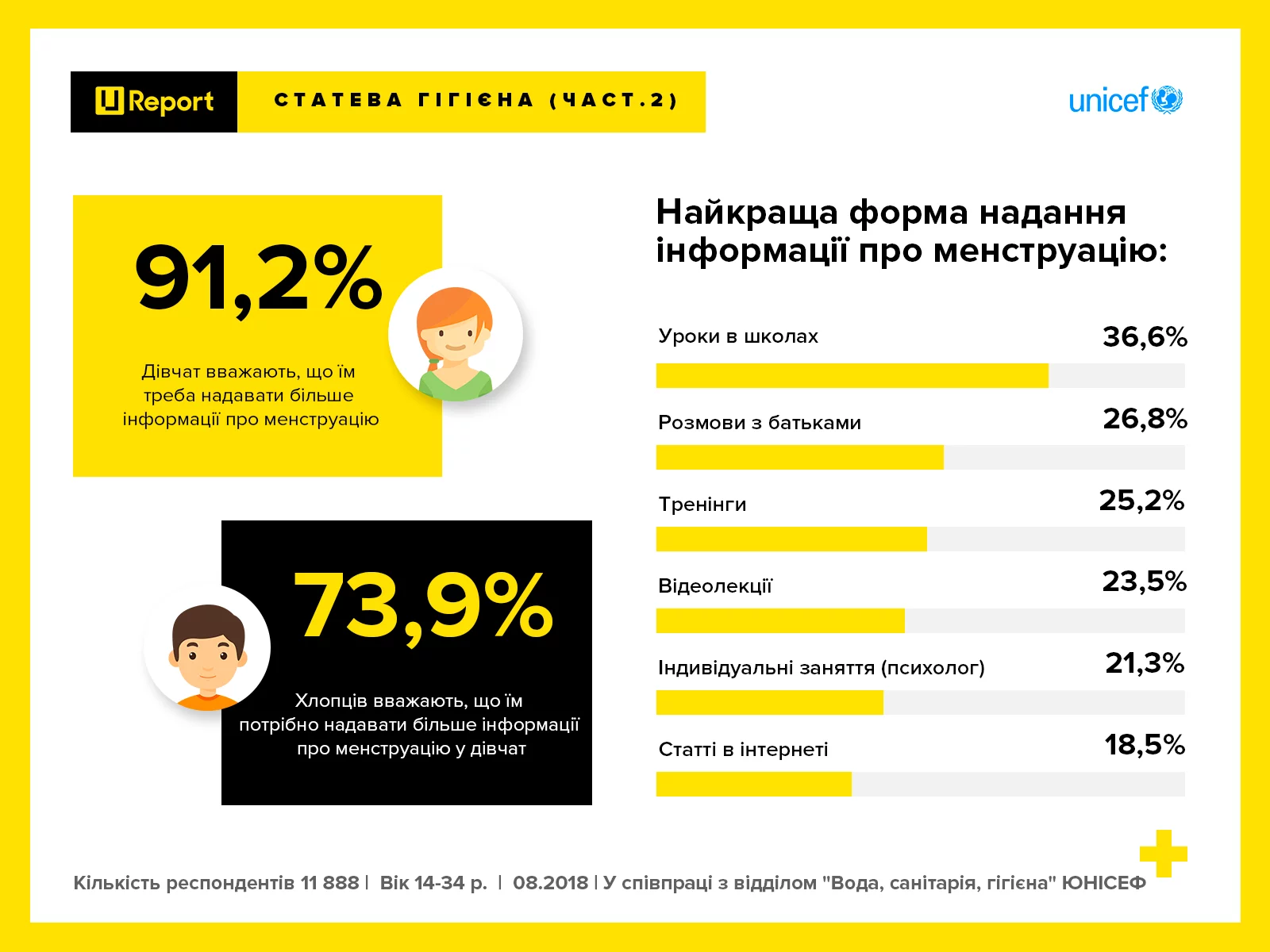 U Report

СТАТЕВА ГІГІЄНА (ЧАСТ.2)

unicef

91,2%

Дівчат вважають, що їм треба надавати більше інформації про менструацію

73,9%

Хлопців вважають, що їм потрібно надавати більше інформації про менструацію у дівчат

Найкраща форма надання інформації про менструацію:

Уроки в школах 36,6%

Розмови з батьками 26,8%

Тренінги 25,2%

Відеолекції 23,5%

Індивідуальні заняття (психолог) 21,3%

Статті в інтернеті 18,5%

Кількість респондентів 11 888 | Вік 14-34 р. | 08.2018 | У співпраці з відділом "Вода, санітарія, гігієна" ЮНІСЕФ