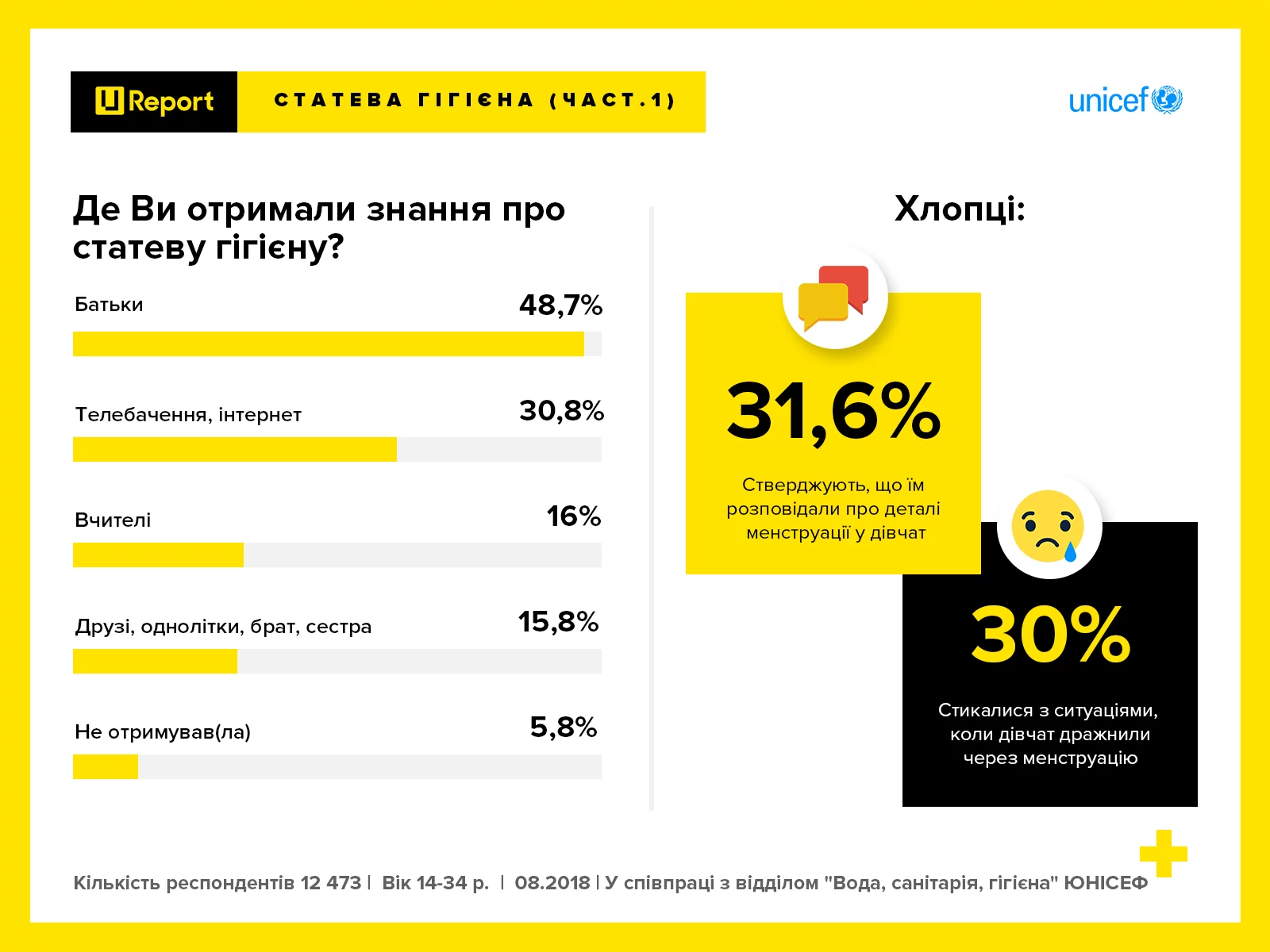 U Report

СТАТЕВА ГІГІЄНА (ЧАСТ.1)

unicef

Де Ви отримали знання про статеву гігієну?

Батьки 48,7%

Телебачення, інтернет 30,8%

Вчителі 16%

Друзі, однолітки, брат, сестра 15,8%

Не отримував(ла) 5,8%

Хлопці:

31,6%

Стверджують, що їм розповідали про деталі менструації у дівчат

30%

Стикалися з ситуаціями, коли дівчат дражнили через менструацію

Кількість респондентів 12 473 | Вік 14-34 р. | 08.2018 | У співпраці з відділом "Вода, санітарія, гігієна" ЮНІСЕФ