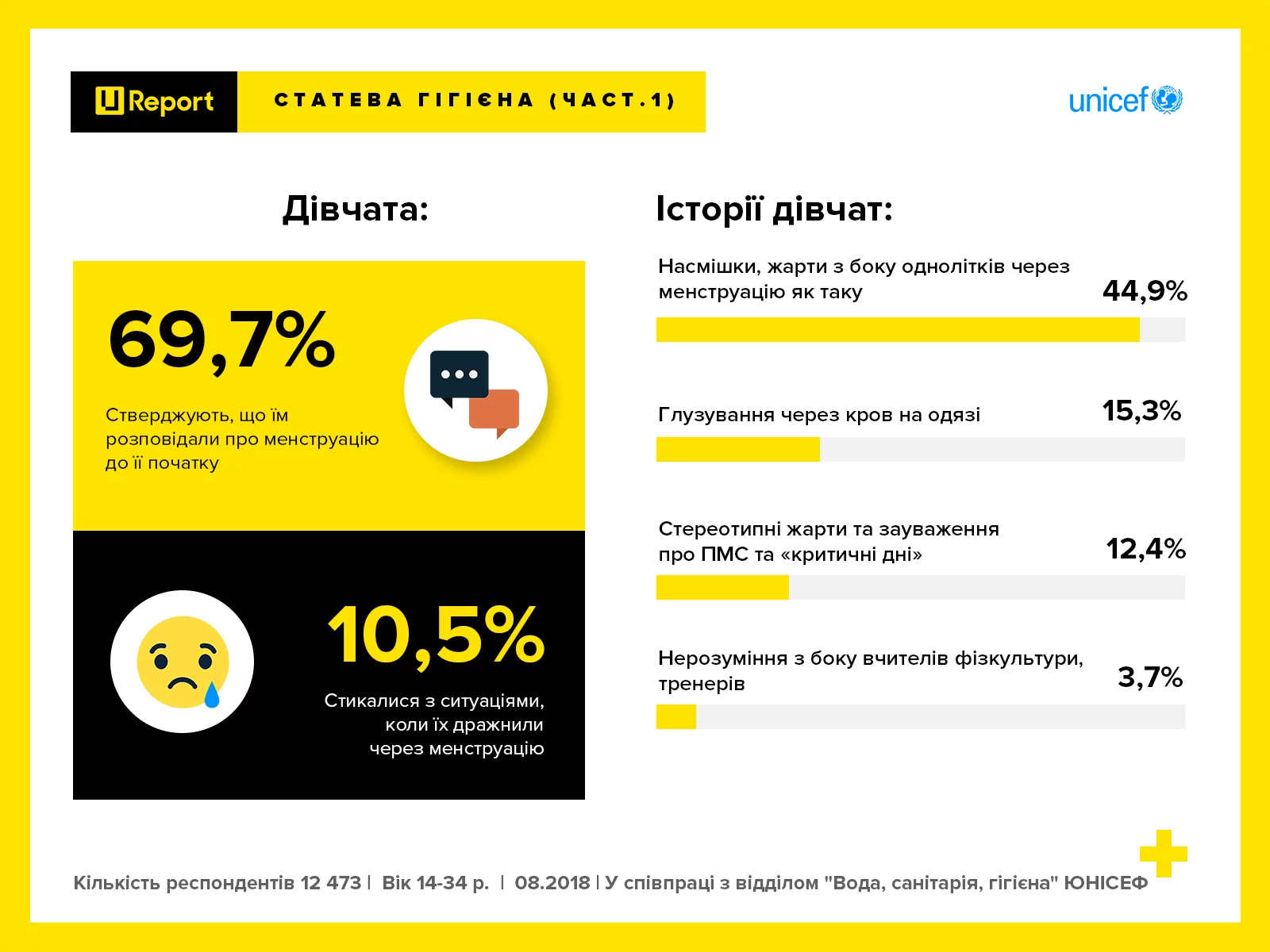 U Report

СТАТЕВА ГІГІЄНА (ЧАСТ.1)

unicef

Дівчата:

69,7%

Стверджують, що їм розповідали про менструацію до її початку

10,5%

Стикалися з ситуаціями, коли їх дражнили через менструацію

Історії дівчат:

Насмішки, жарти з боку однолітків через менструацію як таку 44,9%

Глузування через кров на одязі 15,3%

Стереотипні жарти та зауваження про ПМС та «критичні дні» 12,4%

Нерозуміння з боку вчителів фізкультури, тренерів 3,7%

Кількість респондентів 12 473 | Вік 14-34 р. | 08.2018 | У співпраці з відділом "Вода, санітарія, гігієна" ЮНІСЕФ